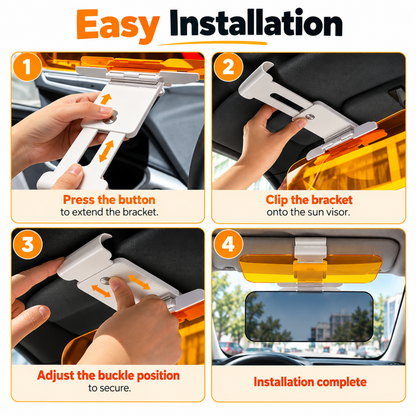 Easy Installation

1

Press the button
to extend the bracket.

2

Clip the bracket
onto the sun visor.

3

Adjust the buckle position
to secure.

4

Installation complete