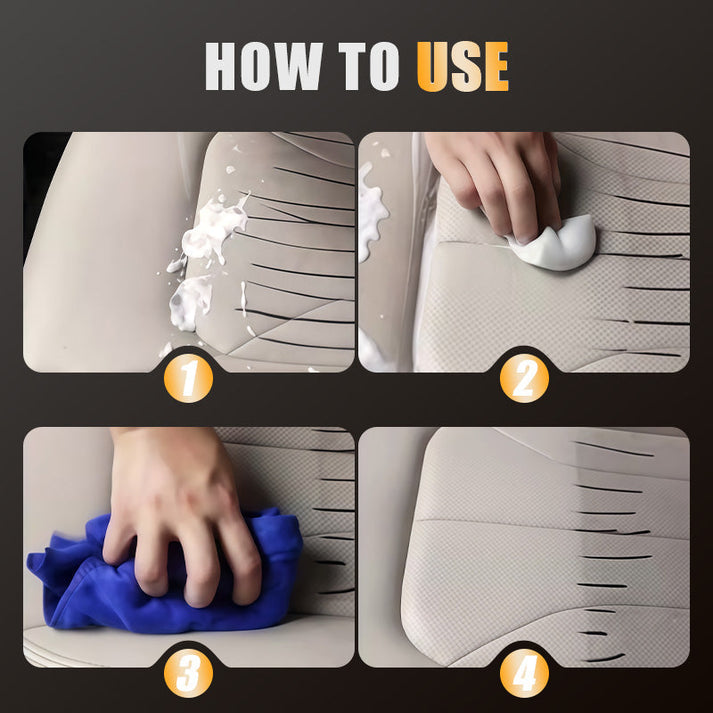 HOW TO USE

1

2

3

4